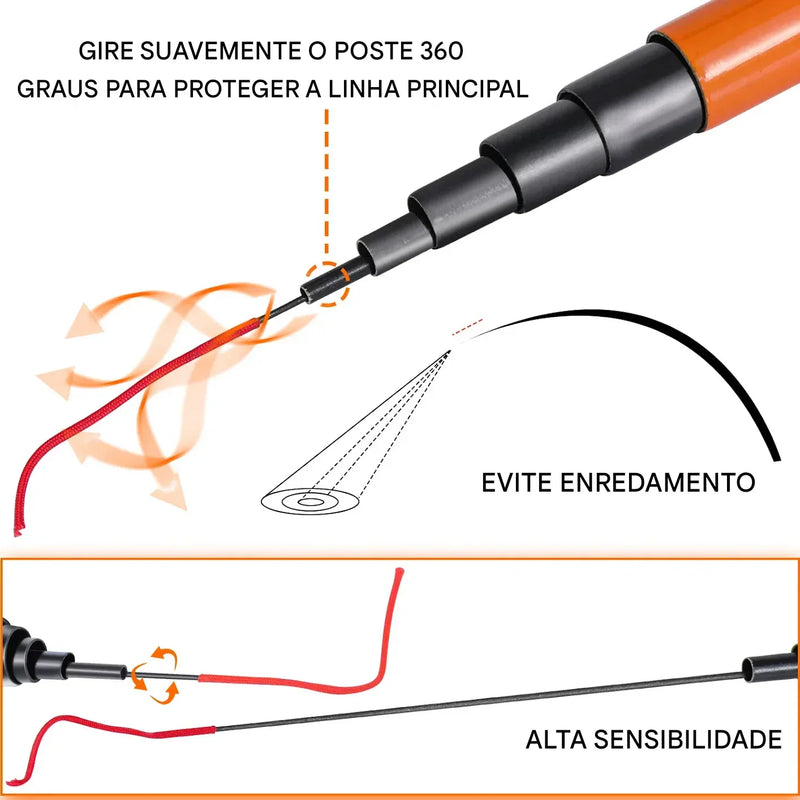 GIRE SUAVEMENTE O POSTE 360 GRAUS PARA PROTEGER A LINHA PRINCIPAL

EVITE ENREDAMENTO

ALTA SENSIBILIDADE